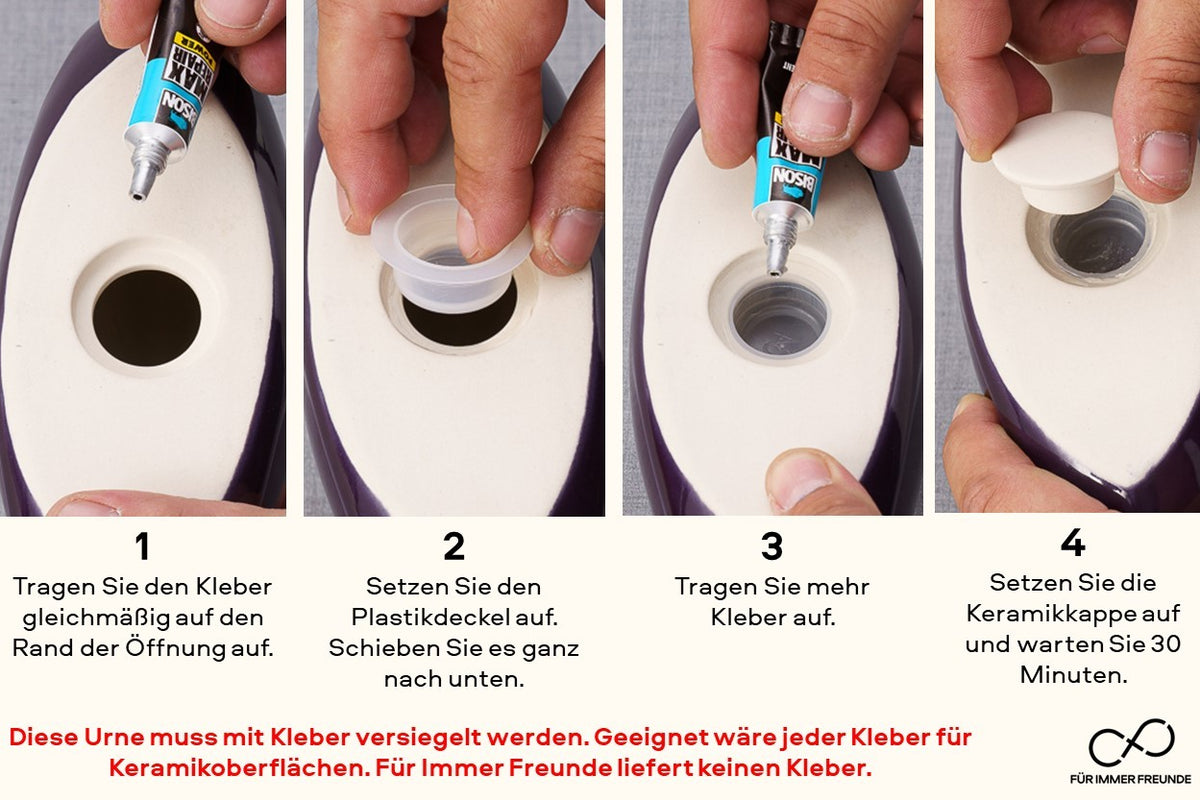 1
Tragen Sie den Kleber gleichmäßig auf den Rand der Öffnung auf.

2
Setzen Sie den Plastikdeckel auf. Schieben Sie es ganz nach unten.

3
Tragen Sie mehr Kleber auf.

4
Setzen Sie die Keramikkappe auf und warten Sie 30 Minuten.

Diese Urne muss mit Kleber versiegelt werden. Geeignet wäre jeder Kleber für Keramikoberflächen. Für Immer Freunde liefert keinen Kleber.

FÜR IMMER FREUNDE